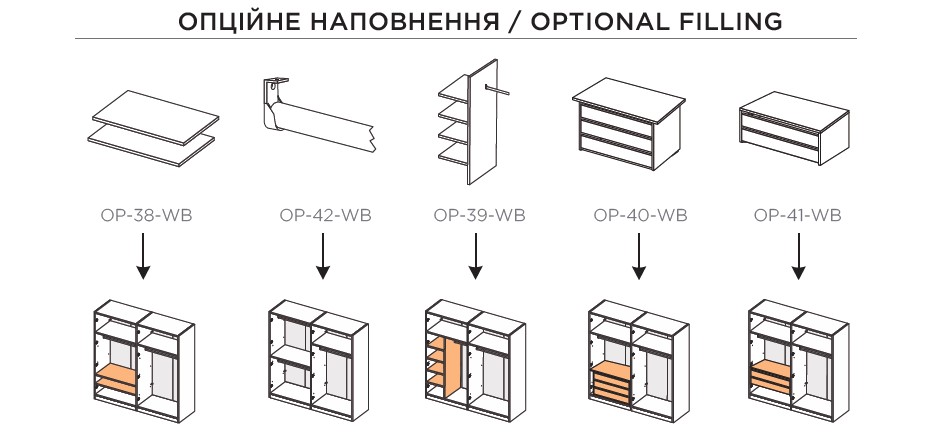 ОПЦІЙНЕ НАПОВНЕННЯ / OPTIONAL FILLING

OP-38-WB

OP-42-WB

OP-39-WB

OP-40-WB

OP-41-WB