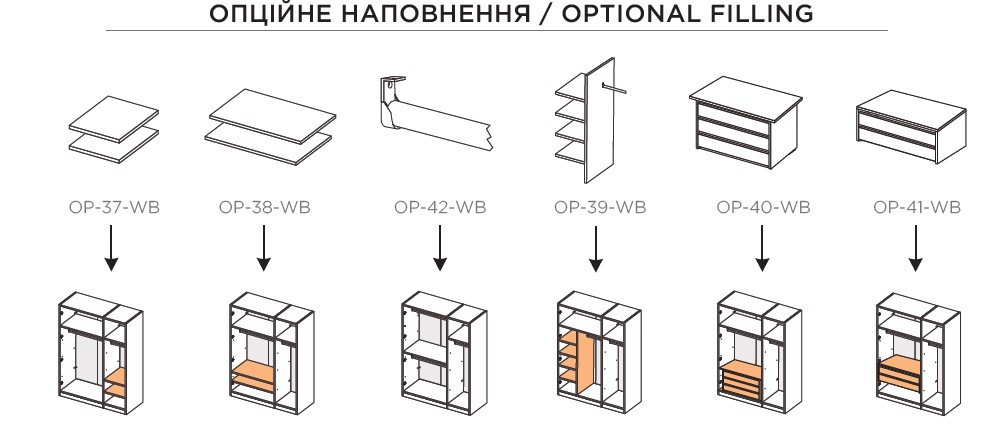 ОПЦІЙНЕ НАПОВНЕННЯ / OPTIONAL FILLING

OP-37-WB

OP-38-WB

OP-42-WB

OP-39-WB

OP-40-WB

OP-41-WB