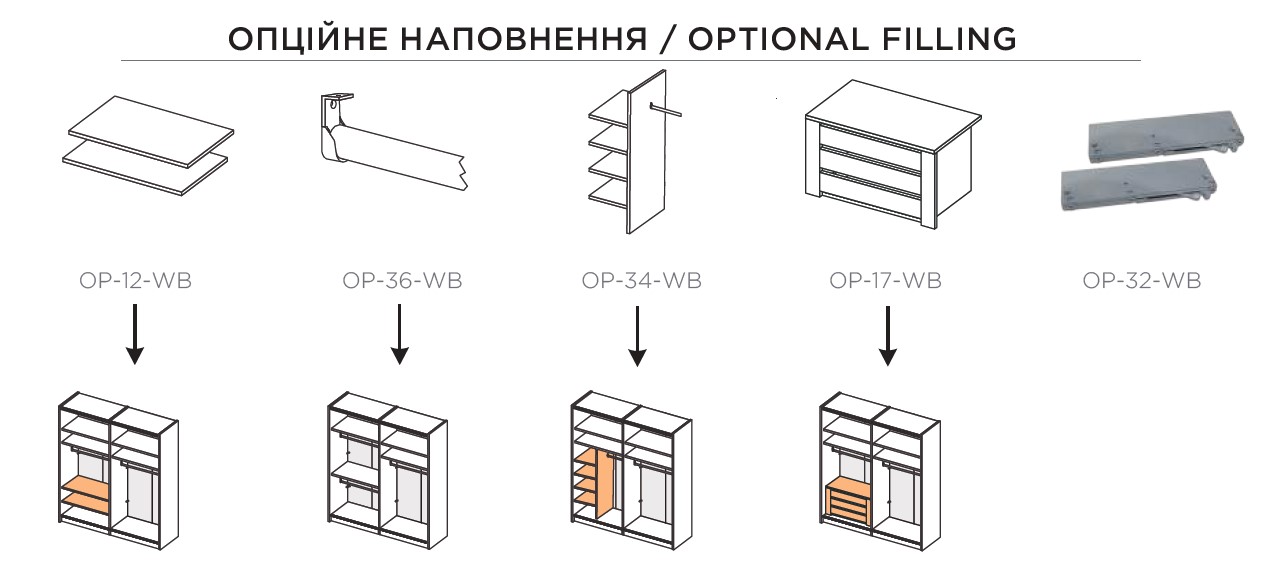 ОПЦІЙНЕ НАПОВНЕННЯ / OPTIONAL FILLING

OP-12-WB

OP-36-WB

OP-34-WB

OP-17-WB

OP-32-WB