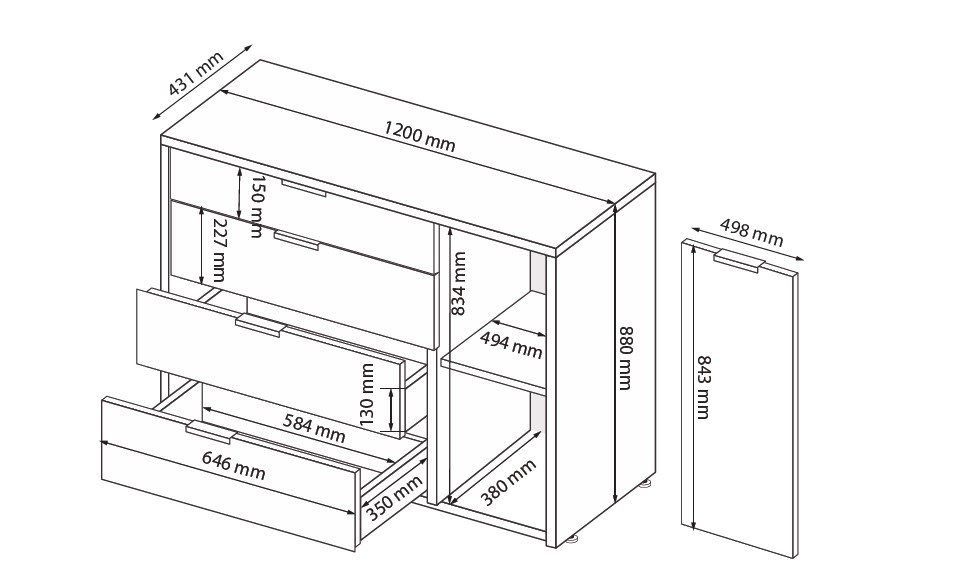 431 mm
1200 mm
150 mm
227 mm
834 mm
494 mm
880 mm
130 mm
584 mm
646 mm
350 mm
380 mm
498 mm
843 mm