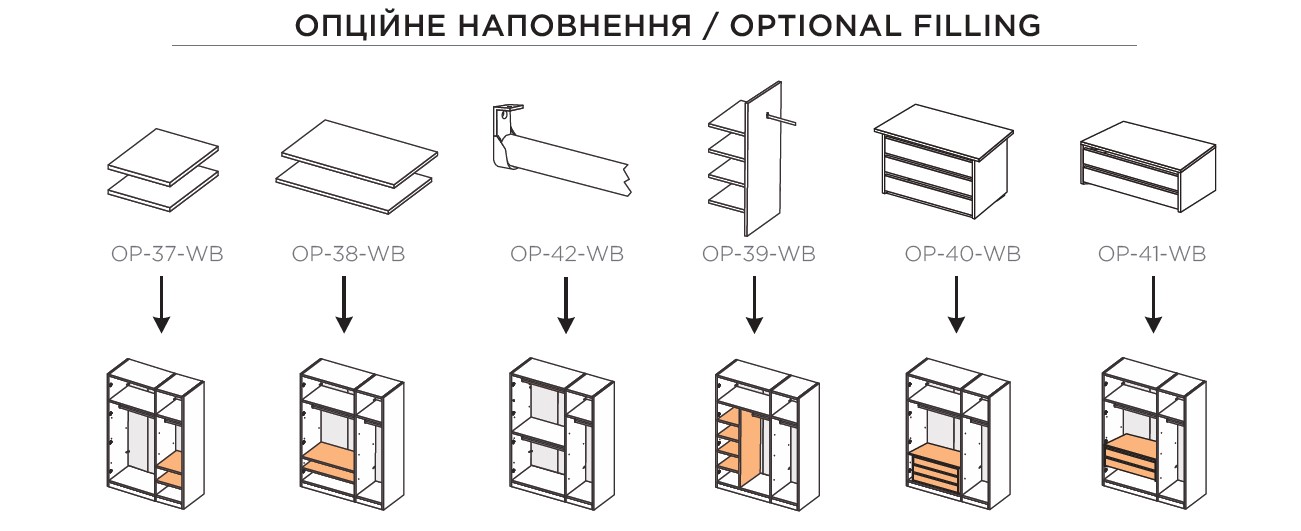 ОПЦІЙНЕ НАПОВНЕННЯ / OPTIONAL FILLING

OP-37-WB

OP-38-WB

OP-42-WB

OP-39-WB

OP-40-WB

OP-41-WB