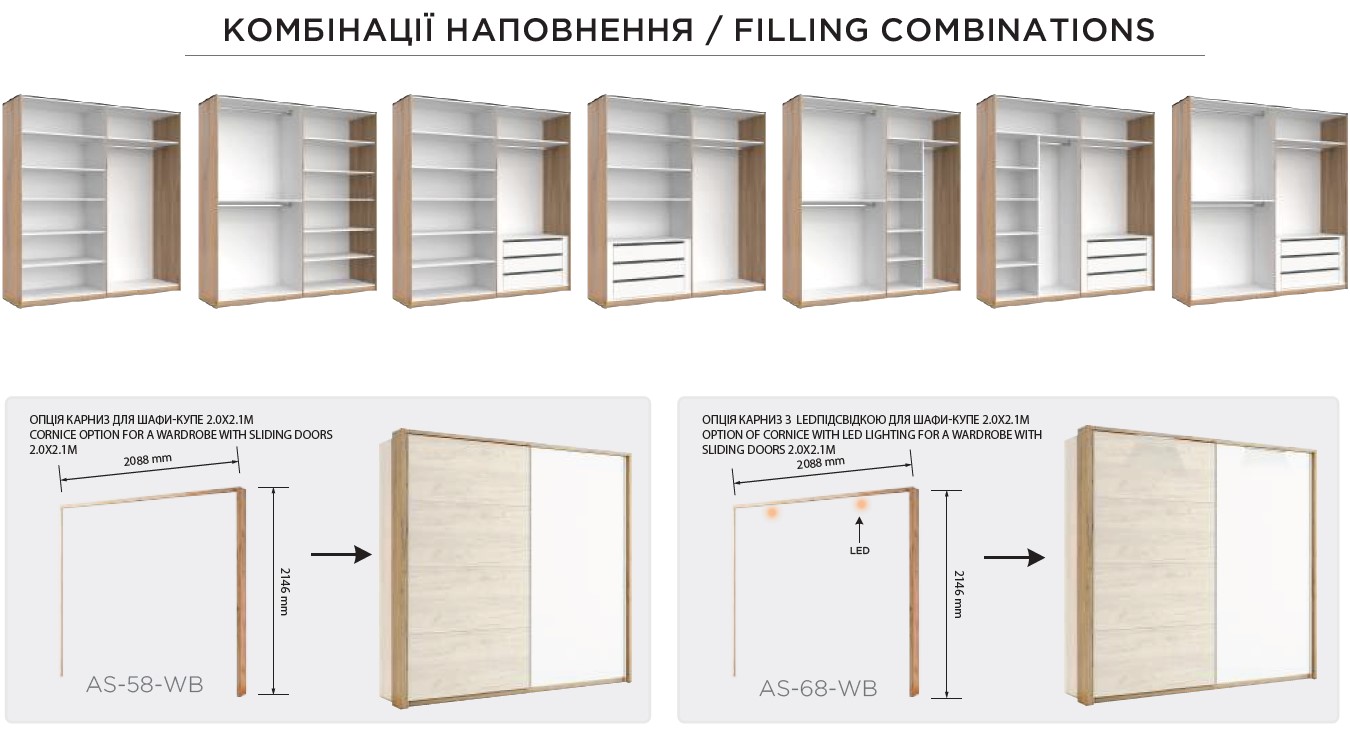 КОМБІНАЦІЇ НАПОВНЕННЯ / FILLING COMBINATIONS

ОПЦІЯ КАРНИЗ ДЛЯ ШАФИ-КУПЕ 2.0Х2.1М
CORNICE OPTION FOR A WARDROBE WITH SLIDING DOORS 2.0X2.1M

2088 mm

2146 mm

AS-58-WB

ОПЦІЯ КАРНИЗ З LEDПІДСВІДКОЮ ДЛЯ ШАФИ-КУПЕ 2.0Х2.1М
OPTION OF CORNICE WITH LED LIGHTING FOR A WARDROBE WITH SLIDING DOORS 2.0X2.1M

2088 mm

LED

2146 mm

AS-68-WB