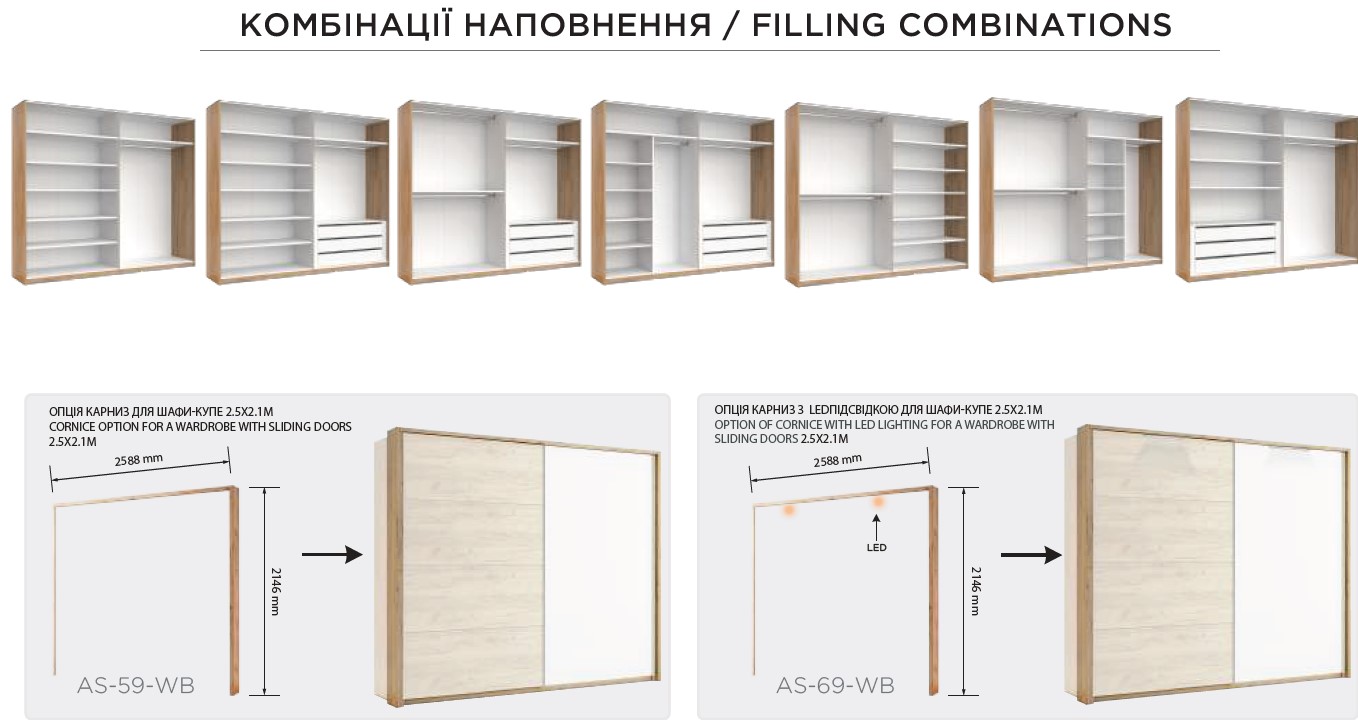 КОМБІНАЦІЇ НАПОВНЕННЯ / FILLING COMBINATIONS

ОПЦІЯ КАРНИЗ ДЛЯ ШАФИ-КУПЕ 2.5Х2.1М
CORNICE OPTION FOR A WARDROBE WITH SLIDING DOORS 2.5X2.1M

2588 mm

2146 mm

AS-59-WB

ОПЦІЯ КАРНИЗ З LEDПІДСВІДКОЮ ДЛЯ ШАФИ-КУПЕ 2.5Х2.1М
OPTION OF CORNICE WITH LED LIGHTING FOR A WARDROBE WITH SLIDING DOORS 2.5X2.1M

2588 mm

LED

2146 mm

AS-69-WB