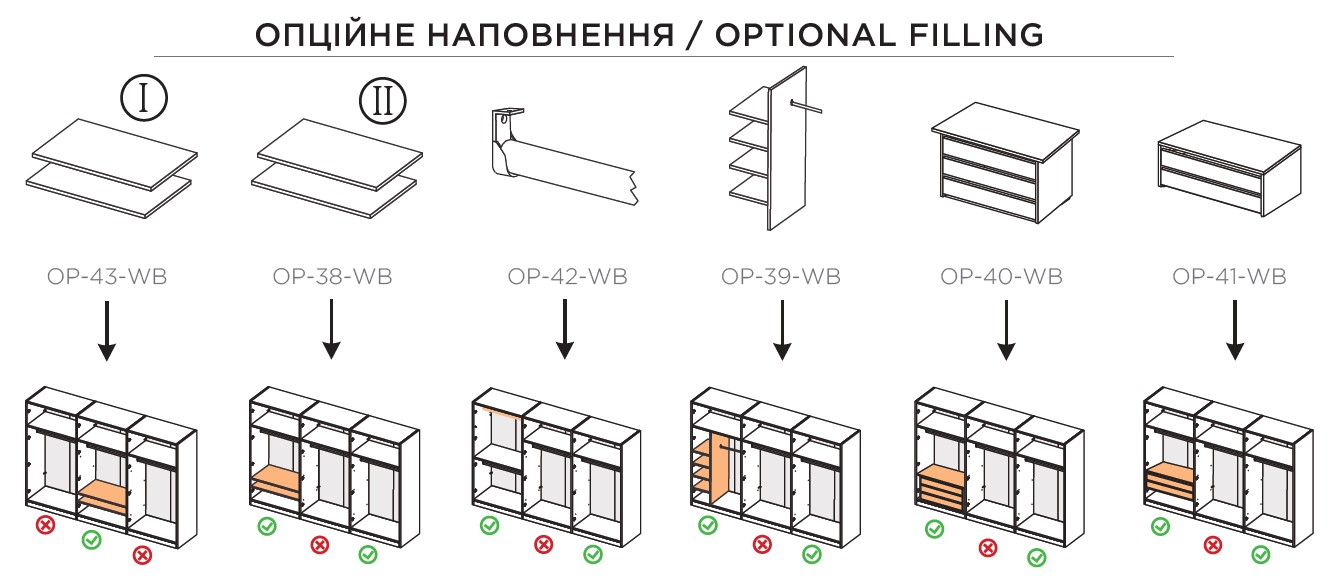 ОПЦІЙНЕ НАПОВНЕННЯ / OPTIONAL FILLING

I

II

OP-43-WB

OP-38-WB

OP-42-WB

OP-39-WB

OP-40-WB

OP-41-WB