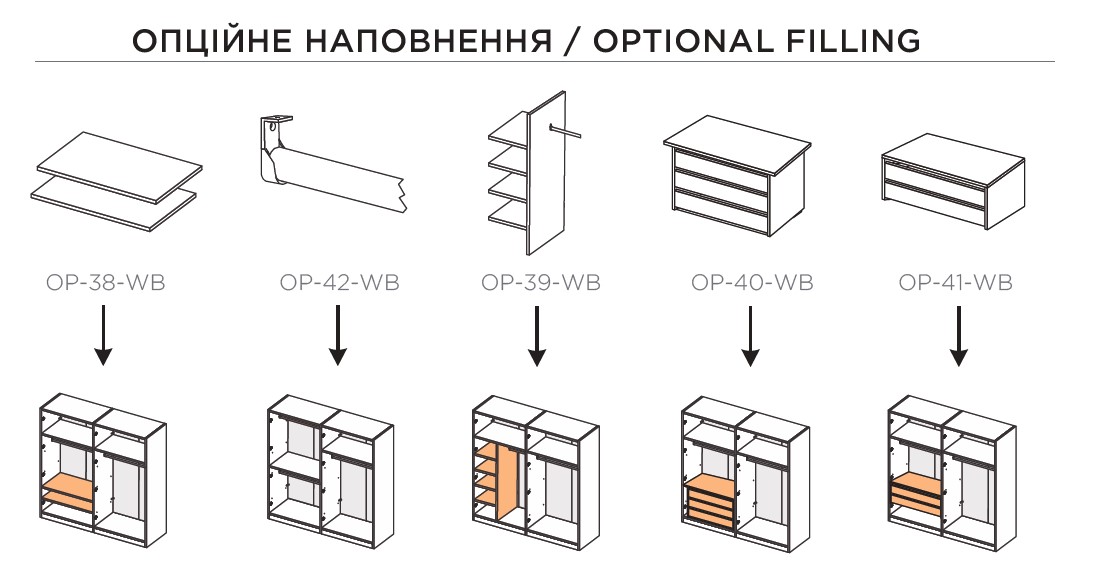 ОПЦІЙНЕ НАПОВНЕННЯ / OPTIONAL FILLING

OP-38-WB

OP-42-WB

OP-39-WB

OP-40-WB

OP-41-WB